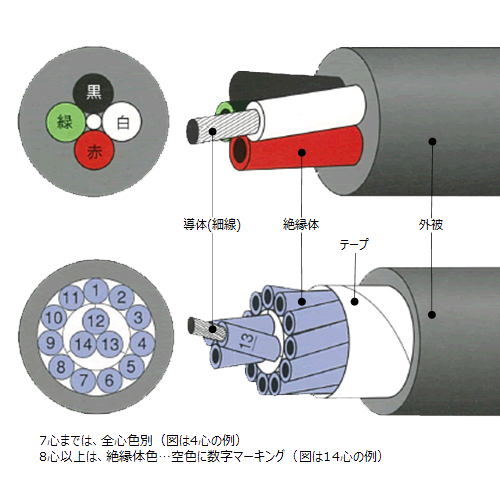 黒
緑
白
赤

導体(細線)
絶縁体
外被
テープ

1
2
3
4
5
6
7
8
9
10
11
12
13
14

13

7心までは、全心色別（図は4心の例）
8心以上は、絶縁体色…空色に数字マーキング（図は14心の例）